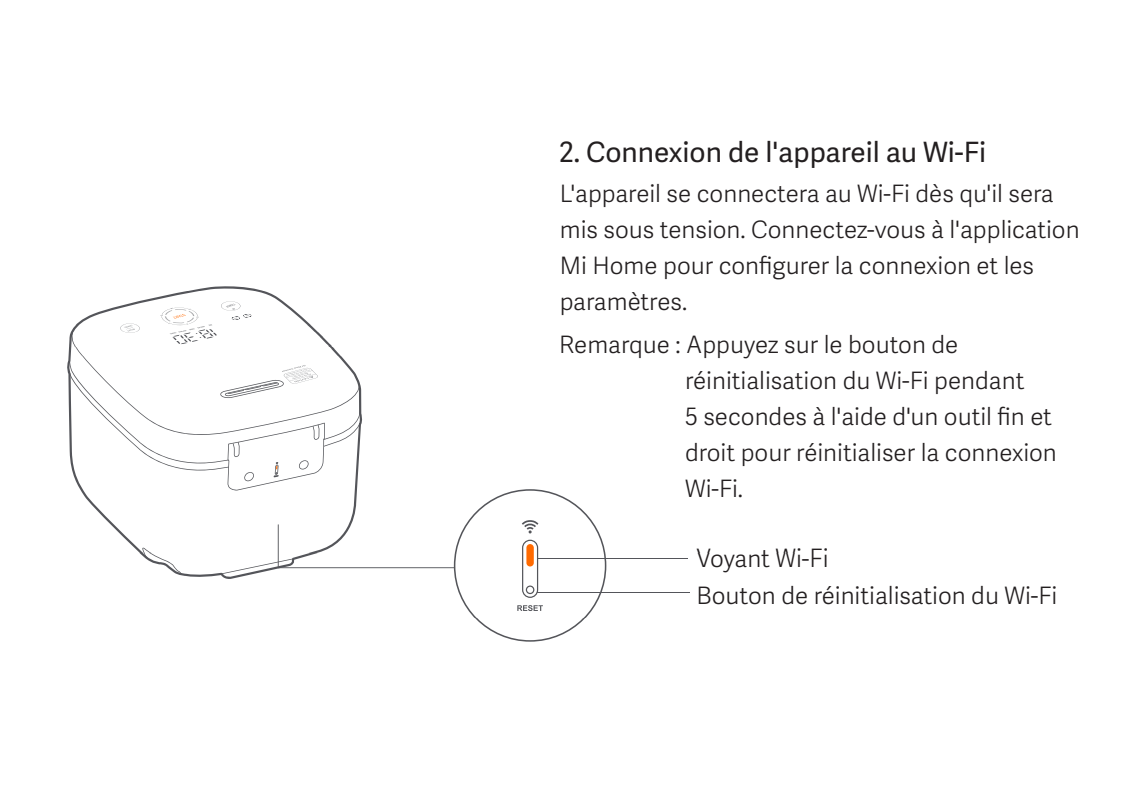 2. Connexion de l'appareil au Wi-Fi

L'appareil se connectera au Wi-Fi dès qu'il sera mis sous tension. Connectez-vous à l'application Mi Home pour configurer la connexion et les paramètres.

Remarque : Appuyez sur le bouton de réinitialisation du Wi-Fi pendant 5 secondes à l'aide d'un outil fin et droit pour réinitialiser la connexion Wi-Fi.

RESET

Voyant Wi-Fi

Bouton de réinitialisation du Wi-Fi